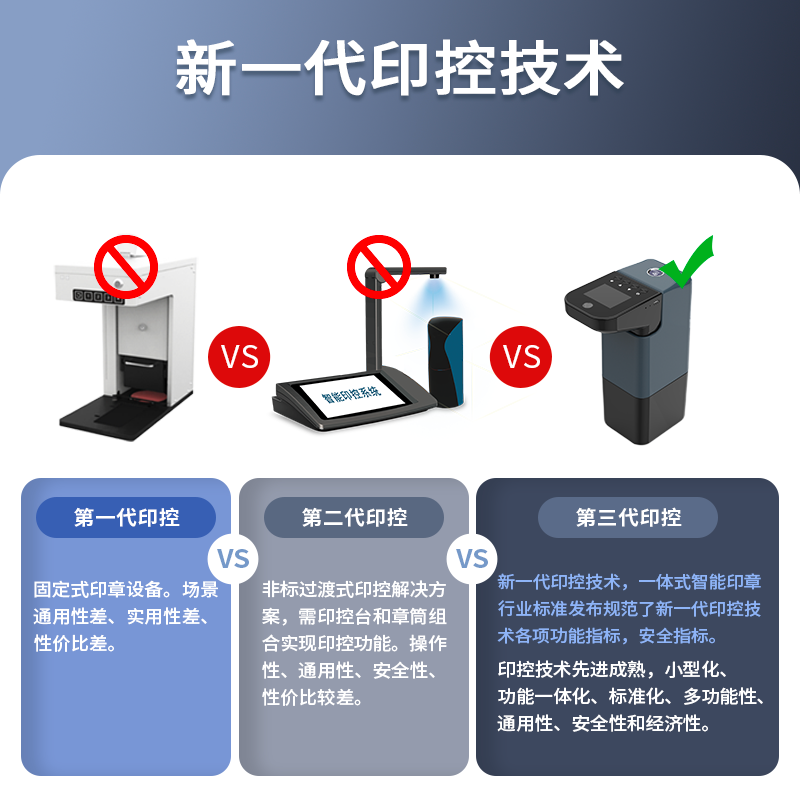 新一代印控技术

VS

智能印控系统

VS

第一代印控

固定式印章设备。场景通用性差、实用性差、性价比差。

VS

第二代印控

非标过渡式印控解决方案，需印控台和章筒组合实现印控功能。操作性、通用性、安全性、性价比较差。

VS

第三代印控

新一代印控技术，一体式智能印章行业标准发布规范了新一代印控技术各项功能指标，安全指标。

印控技术先进成熟，小型化、功能一体化、标准化、多功能性、通用性、安全性和经济性。